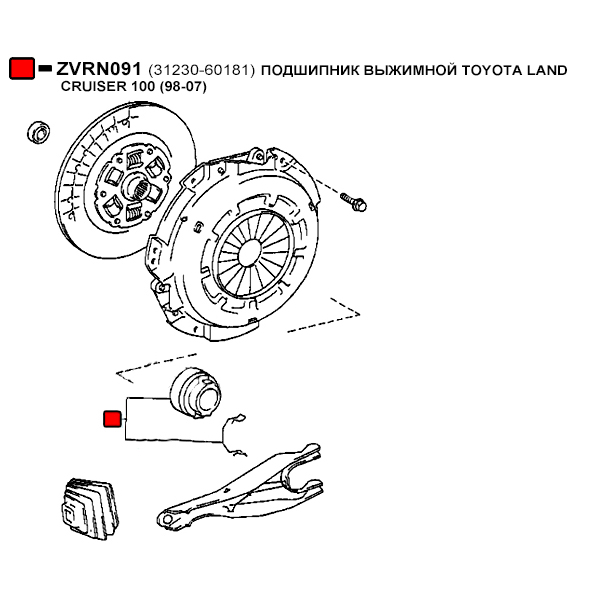 ZVRN091 (31230-60181) ПОДШИПНИК ВЫЖИМНОЙ TOYOTA LAND CRUISER 100 (98-07)