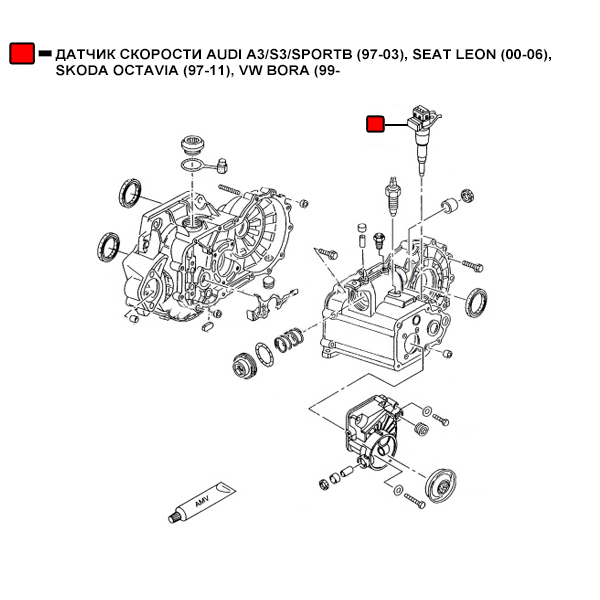 ДАТЧИК СКОРОСТИ AUDI A3/S3/SPORTB (97-03), SEAT LEON (00-06), SKODA OCTAVIA (97-11), VW BORA (99-

AMV