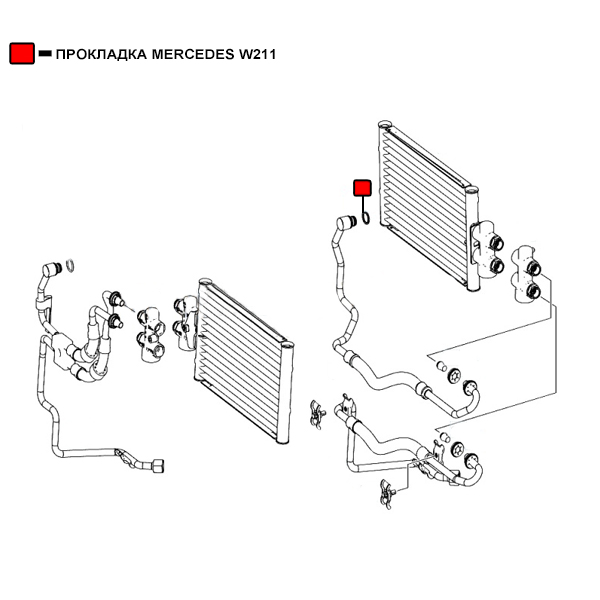 ПРОКЛАДКА MERCEDES W211