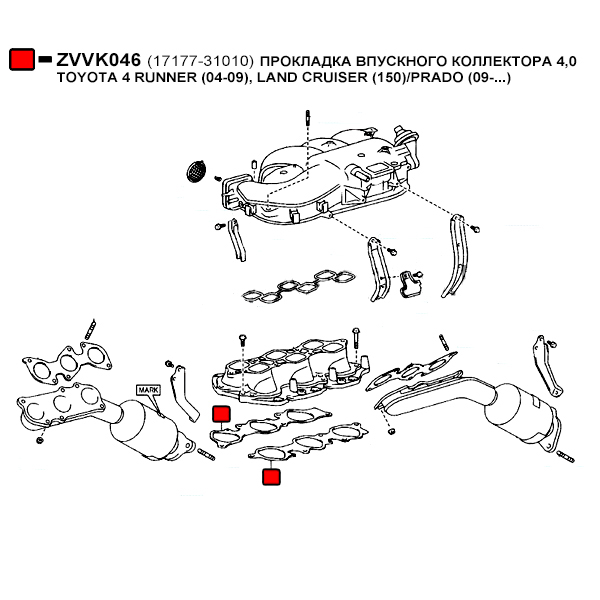 ZVVK046 (17177-31010) ПРОКЛАДКА ВПУСКНОГО КОЛЛЕКТОРА 4,0 TOYOTA 4 RUNNER (04-09), LAND CRUISER (150)/PRADO (09-...)

MARK