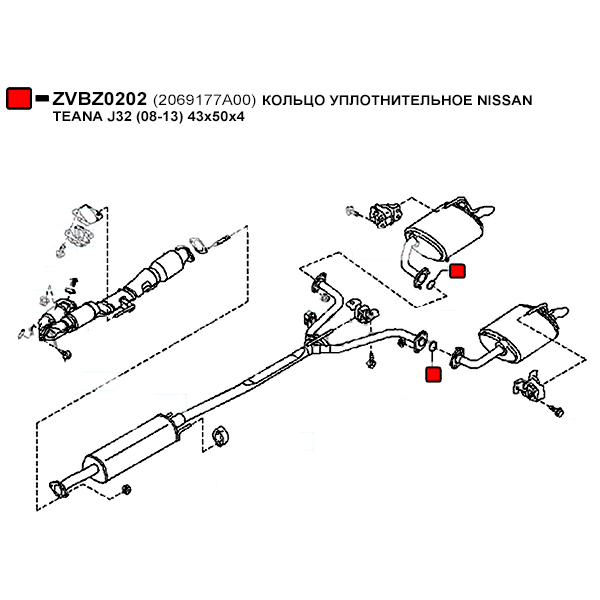 ZVBZ0202 (2069177A00) КОЛЬЦО УПЛОТНИТЕЛЬНОЕ NISSAN TEANA J32 (08-13) 43x50x4