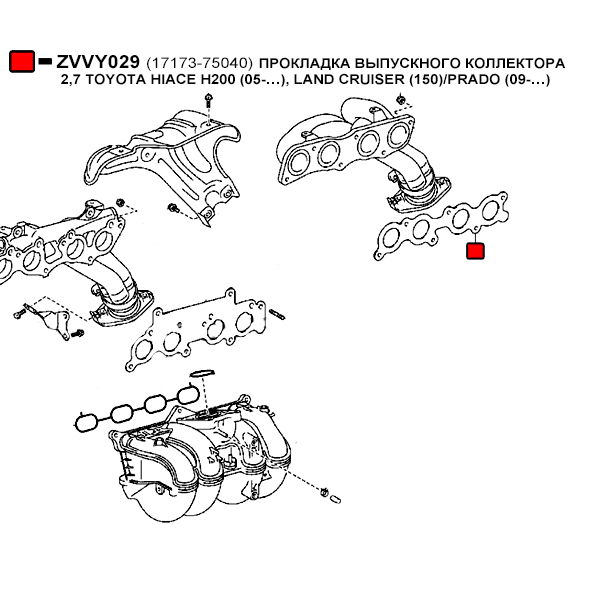 ZVVY029 (17173-75040) ПРОКЛАДКА ВЫПУСКНОГО КОЛЛЕКТОРА 2,7 TOYOTA HIACE H200 (05-...), LAND CRUISER (150)/PRADO (09-...)