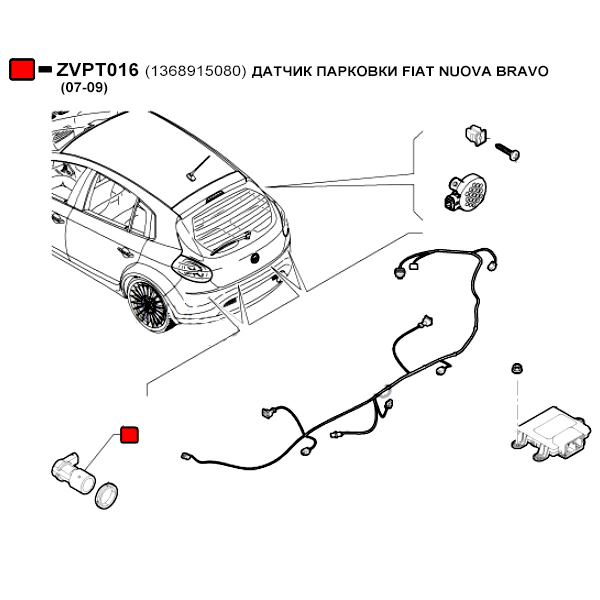 ZVPT016 (1368915080) ДАТЧИК ПАРКОВКИ FIAT NUOVA BRAVO (07-09)