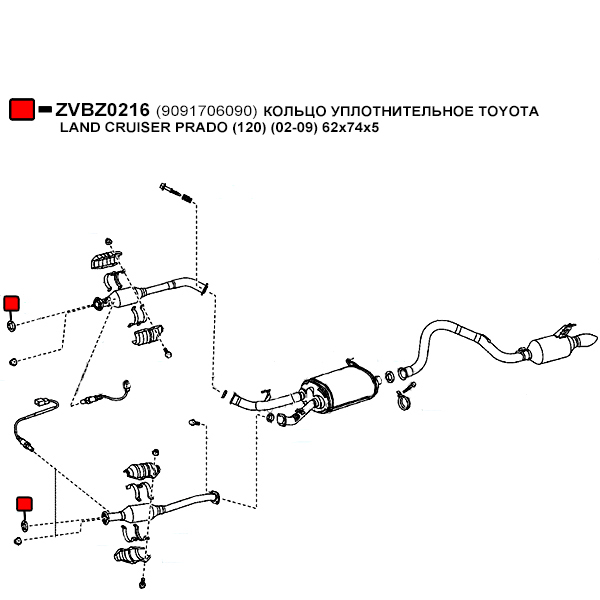 ZVBZ0216 (9091706090) КОЛЬЦО УПЛОТНИТЕЛЬНОЕ TOYOTA LAND CRUISER PRADO (120) (02-09) 62x74x5