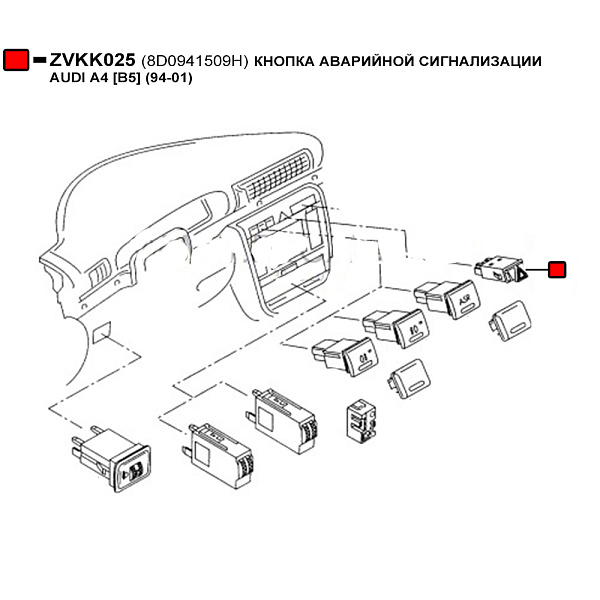 ZVKK025 (8D0941509H) КНОПКА АВАРИЙНОЙ СИГНАЛИЗАЦИИ
AUDI A4 [B5] (94-01)

ASR