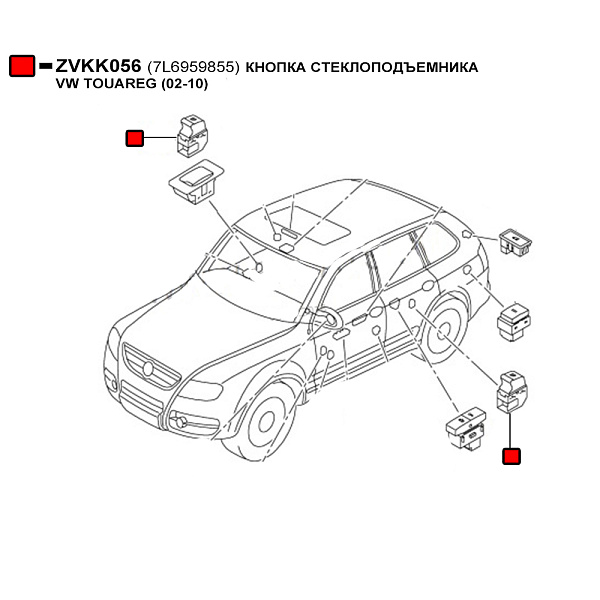 ZVKK056 (7L6959855) КНОПКА СТЕКЛОПОДЪЕМНИКА VW TOUAREG (02-10)