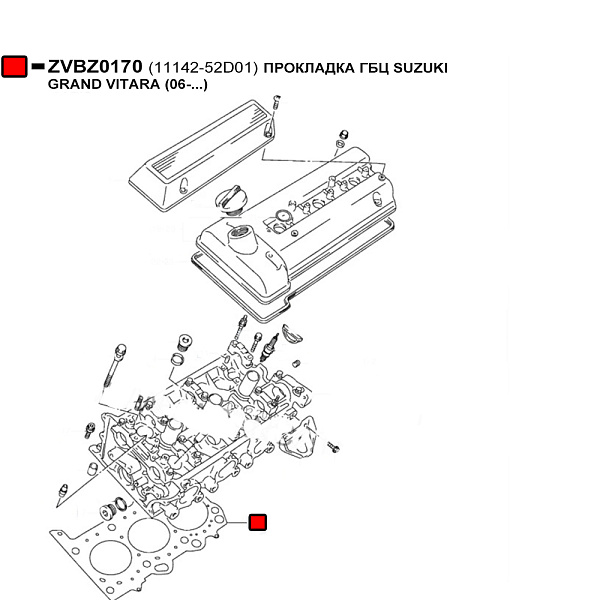 ZVBZ0170 (11142-52D01) ПРОКЛАДКА ГБЦ SUZUKI GRAND VITARA (06-...)