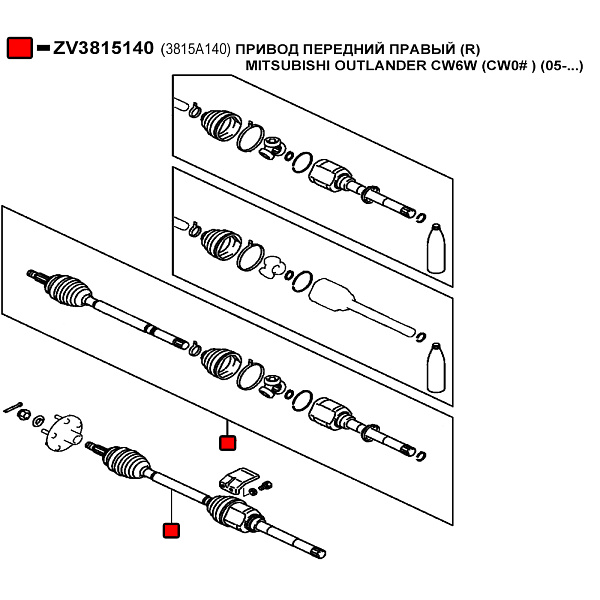 ZV3815140 (3815A140) ПРИВОД ПЕРЕДНИЙ ПРАВЫЙ (R) MITSUBISHI OUTLANDER CW6W (CW0# ) (05-...)